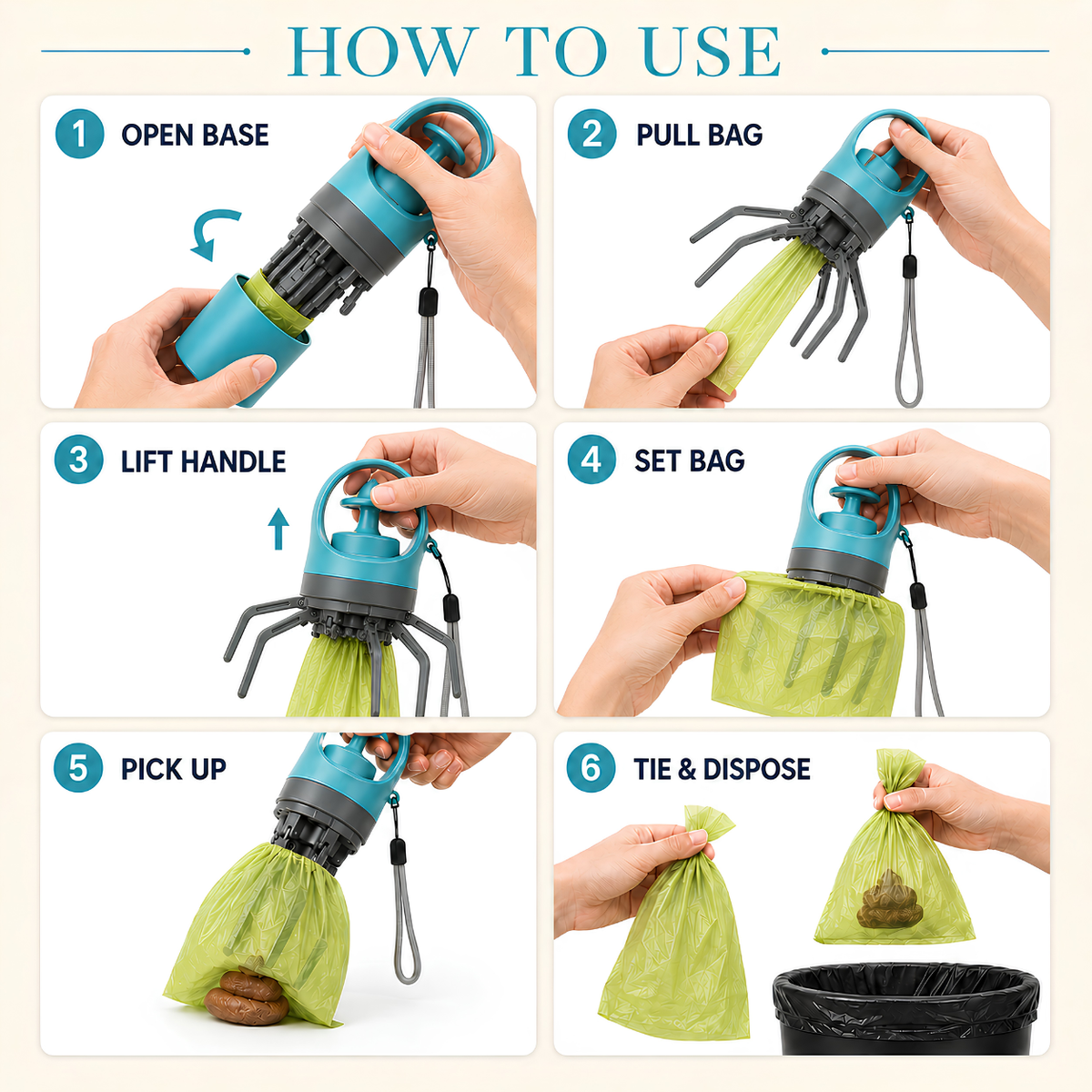 HOW TO USE

1 OPEN BASE

2 PULL BAG

3 LIFT HANDLE

4 SET BAG

5 PICK UP

6 TIE & DISPOSE